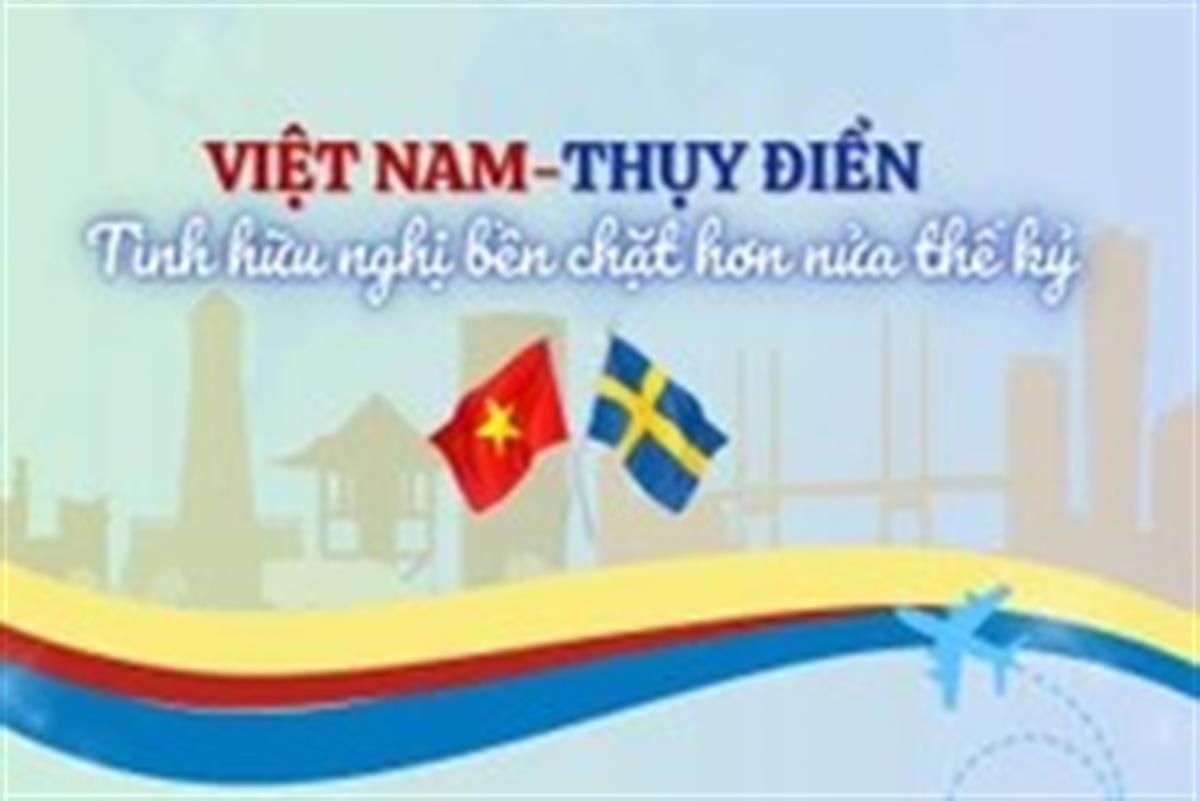 VIỆT NAM-THỤY ĐIỂN
Tình hữu nghị bền chặt hơn nửa thế kỷ